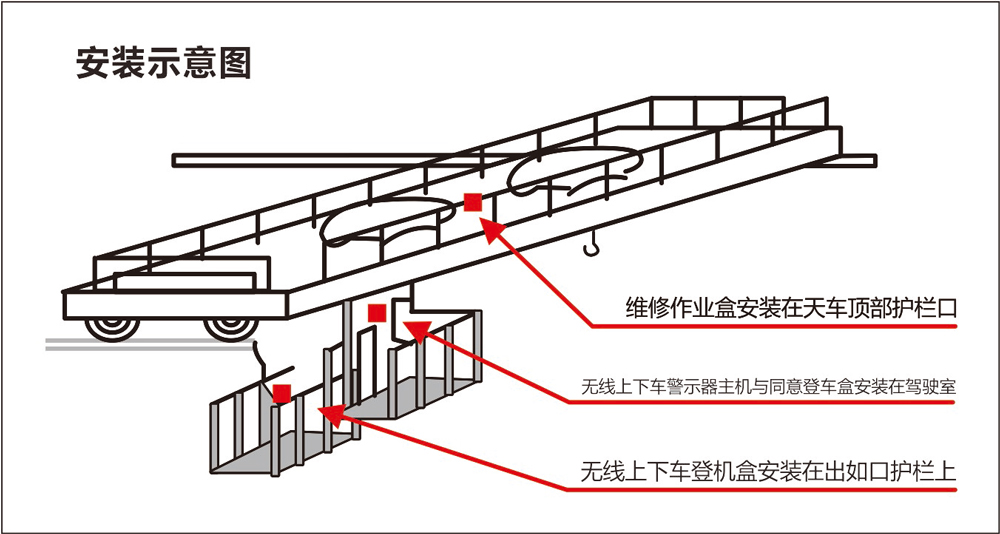 安装示意图

维修作业盒安装在天车顶部护栏口

无线上下车警示器主机与同意登车盒安装在驾驶室

无线上下车登机盒安装在出如口护栏上